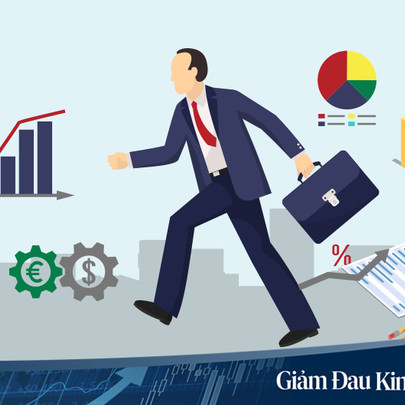 € $

%

Giảm Đau Kin