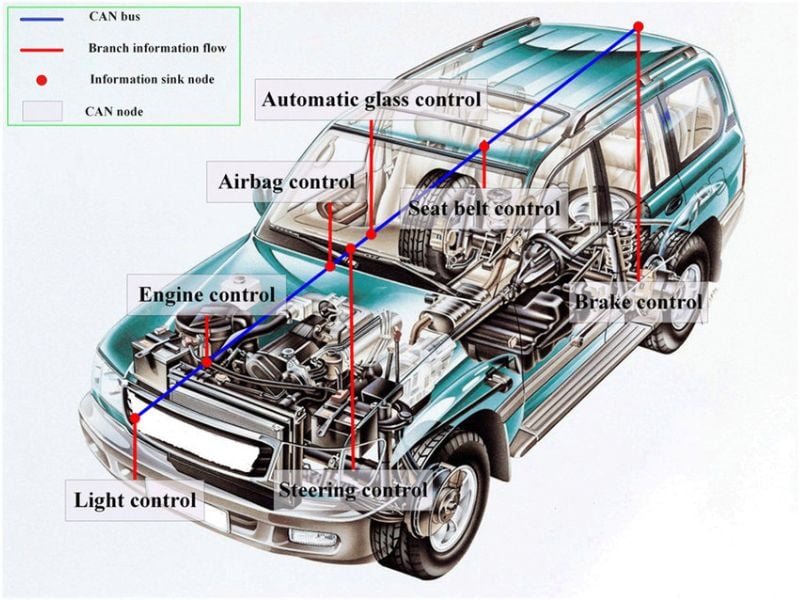 CAN bus
Branch information flow
Information sink node
CAN node

Automatic glass control

Airbag control

Seat belt control

Engine control

Brake control

Light control

Steering control