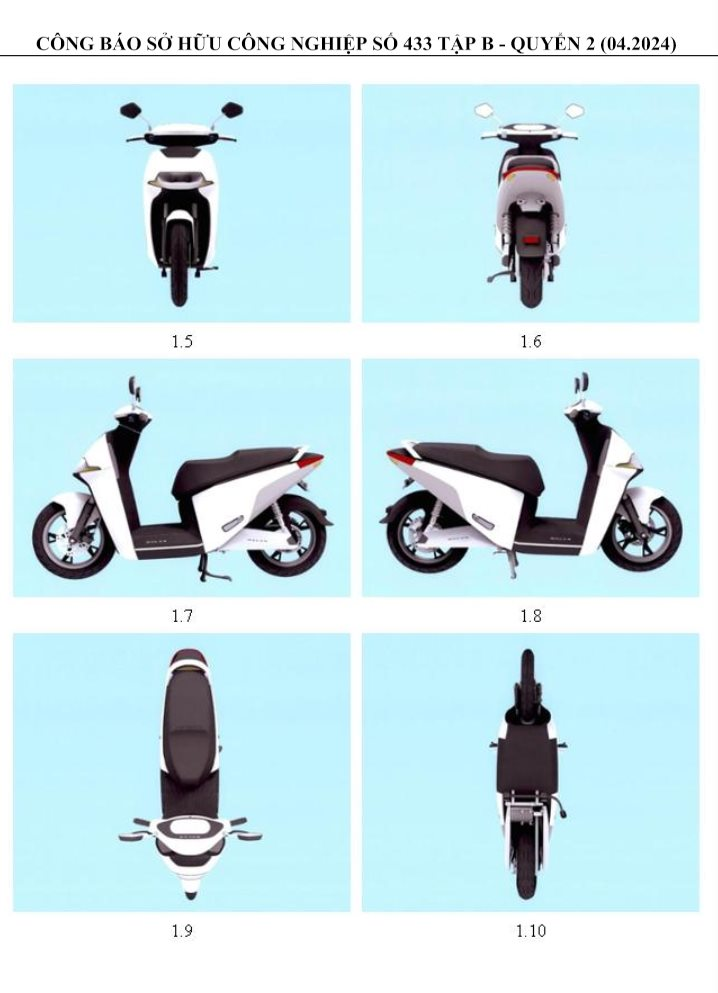 CÔNG BÁO SỞ HỮU CÔNG NGHIỆP SỐ 433 TẬP B - QUYỂN 2 (04.2024)

1.5

1.6

1.7

1.8

1.9

1.10