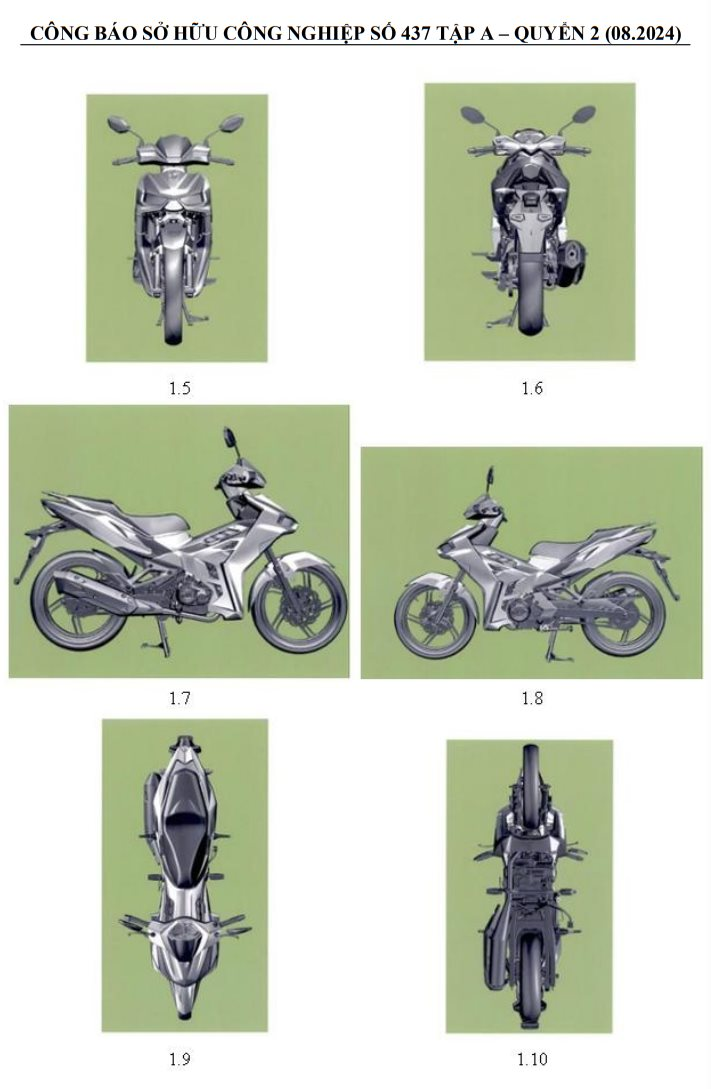 CÔNG BÁO SỞ HỮU CÔNG NGHIỆP SỐ 437 TẬP A – QUYỂN 2 (08.2024)

1.5

1.6

1.7

1.8

1.9

1.10