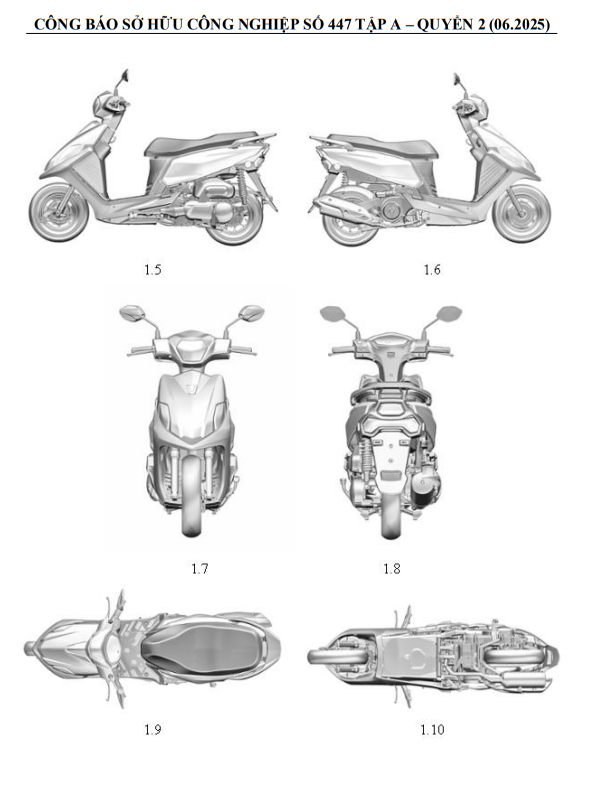 CÔNG BÁO SỞ HỮU CÔNG NGHIỆP SỐ 447 TẬP A – QUYỂN 2 (06.2025)

1.5

1.6

1.7

1.8

1.9

1.10