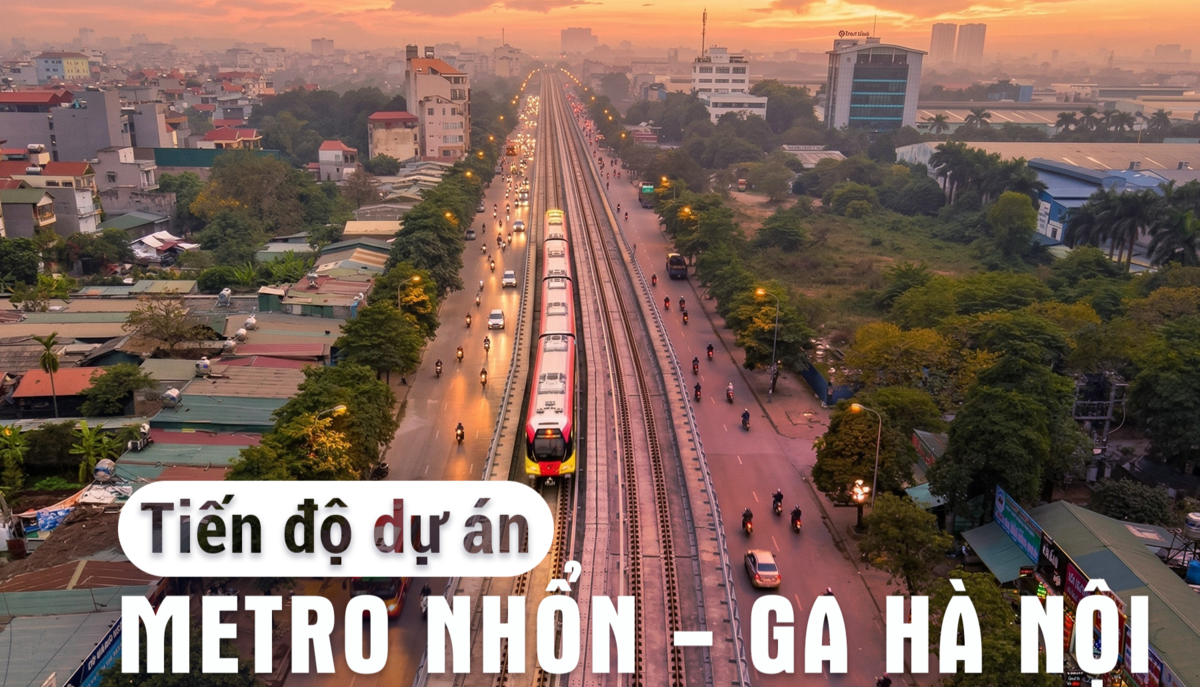 Tiến độ dự án
METRO NHỔN – GA HÀ NỘI